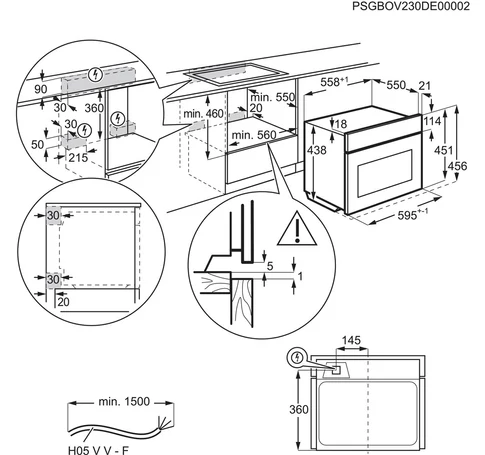 PSGBOV230DE00002

90
30
360
30
50
215

min. 460
min. 550
20
min. 560

$558^{+1}$
550
21
18
114
438
451
456
$595^{+-1}$

30
30
20

5
1

145
360

min. 1500
H05 V V - F