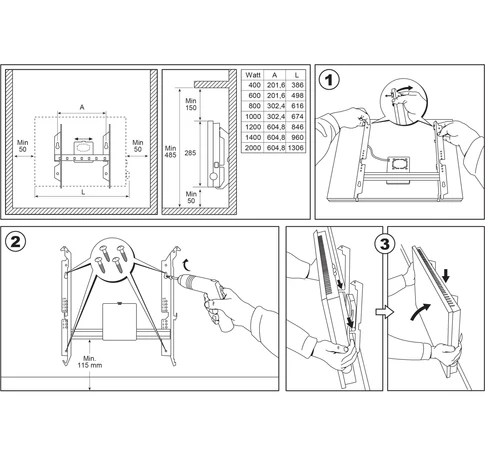 A

Min 50

Min 50

L

Min 150

Min 485

285

Min 50

| Watt | A | L |
|---|---|---|
| 400 | 201,6 | 386 |
| 600 | 201,6 | 498 |
| 800 | 302,4 | 616 |
| 1000 | 302,4 | 674 |
| 1200 | 604,8 | 846 |
| 1400 | 604,8 | 960 |
| 2000 | 604,8 | 1306 |

1

2

Min. 115 mm

3